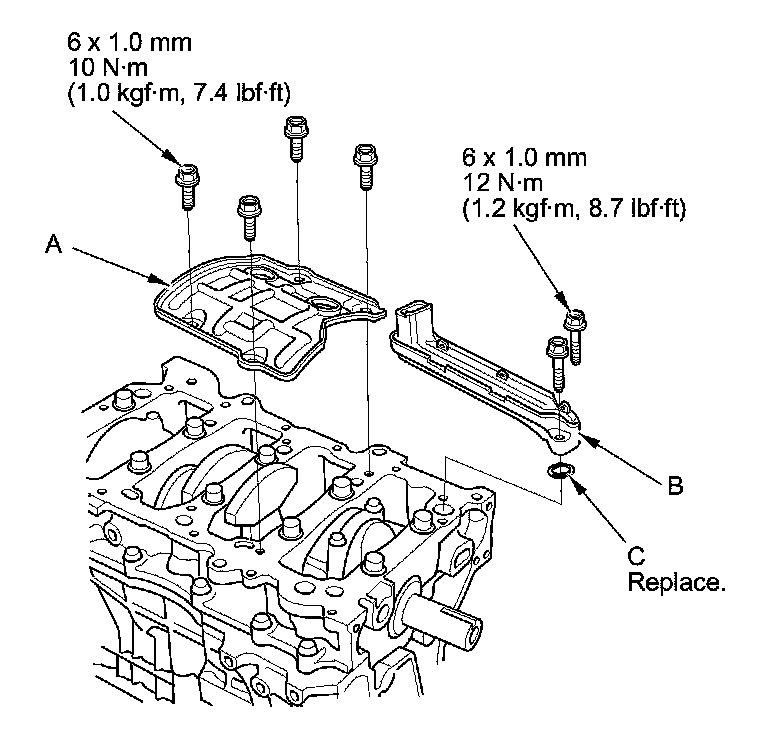 6 x 1.0 mm
10 N·m
(1.0 kgf·m, 7.4 lbf·ft)

6 x 1.0 mm
12 N·m
(1.2 kgf·m, 8.7 lbf·ft)

A

B

C
Replace.