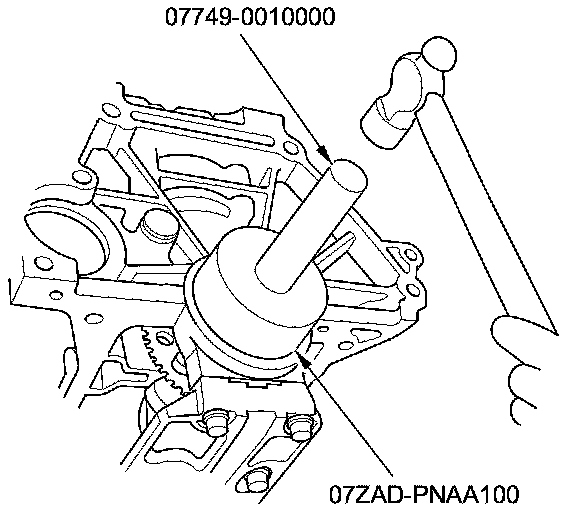 07749-0010000

07ZAD-PNAA100