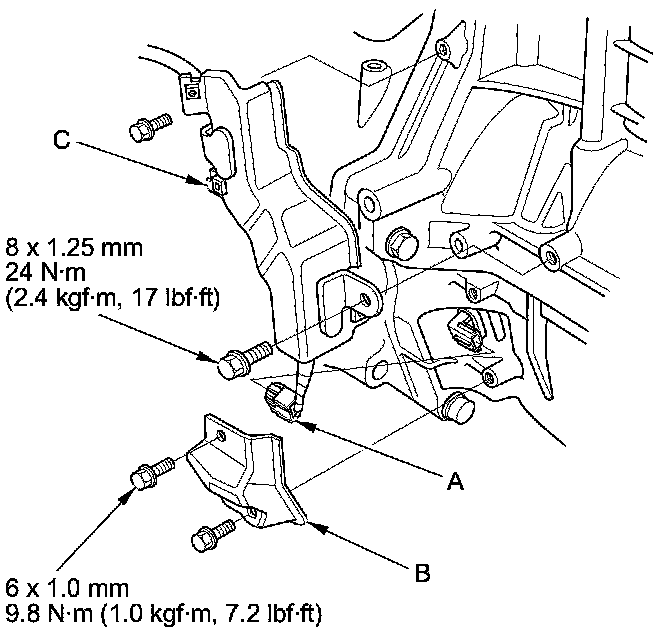 C

8 x 1.25 mm
24 N·m
(2.4 kgf·m, 17 lbf·ft)

A

B

6 x 1.0 mm
9.8 N·m (1.0 kgf·m, 7.2 lbf·ft)