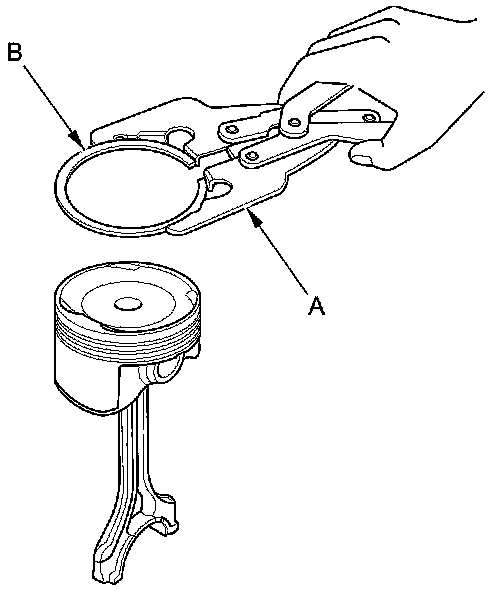 B

A