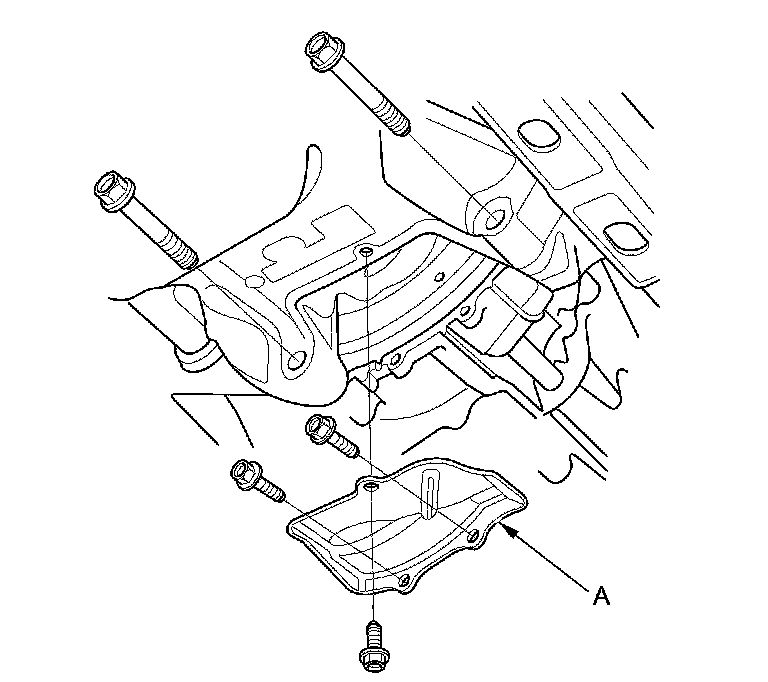 A