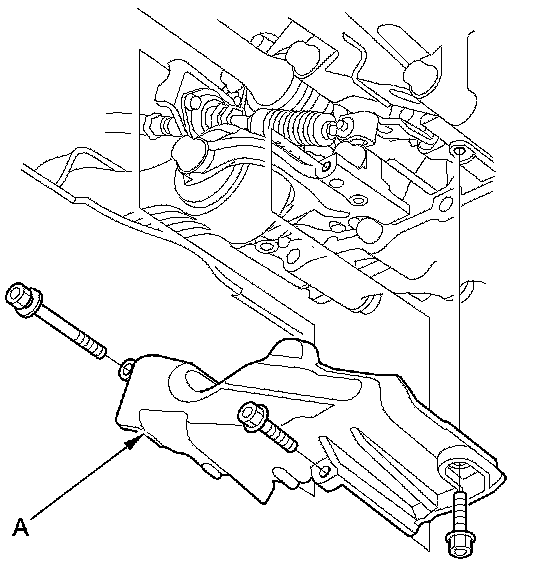 A