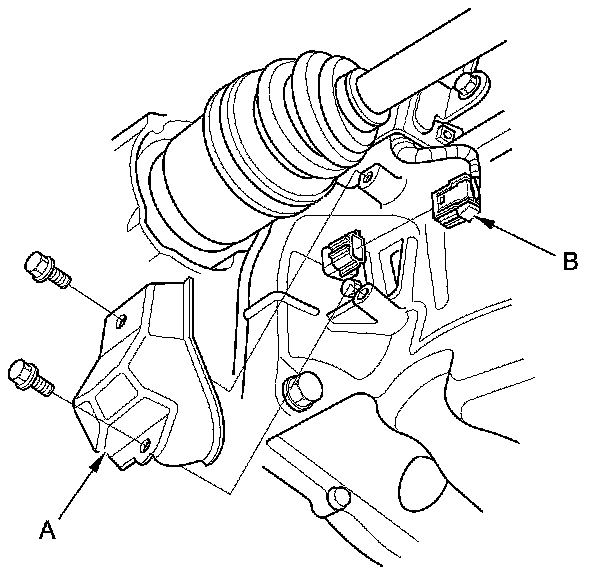 B

A