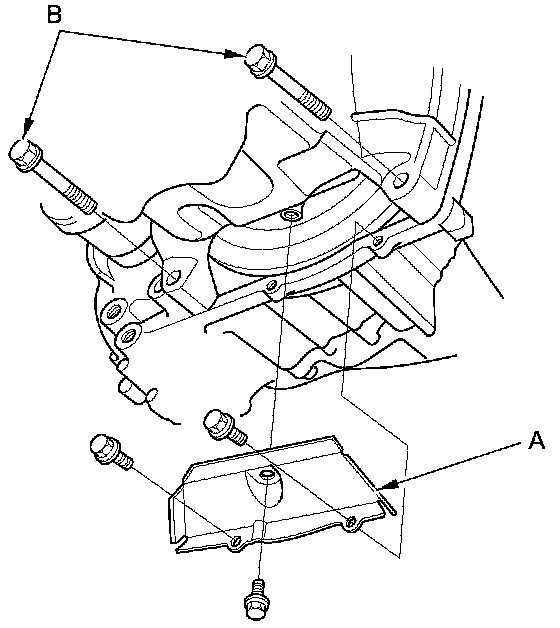 B

A