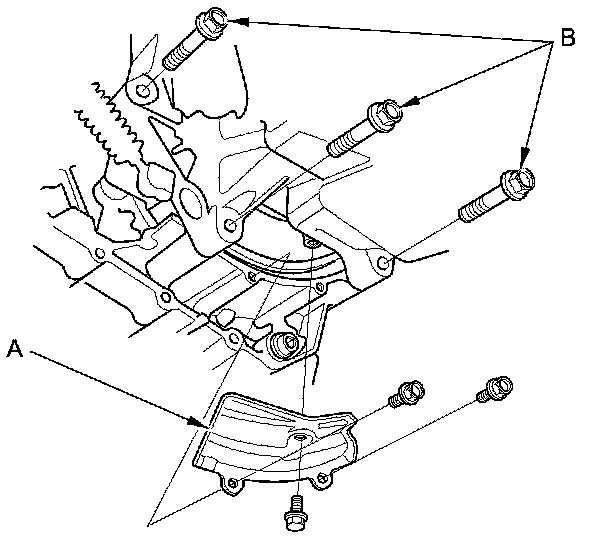 B

A