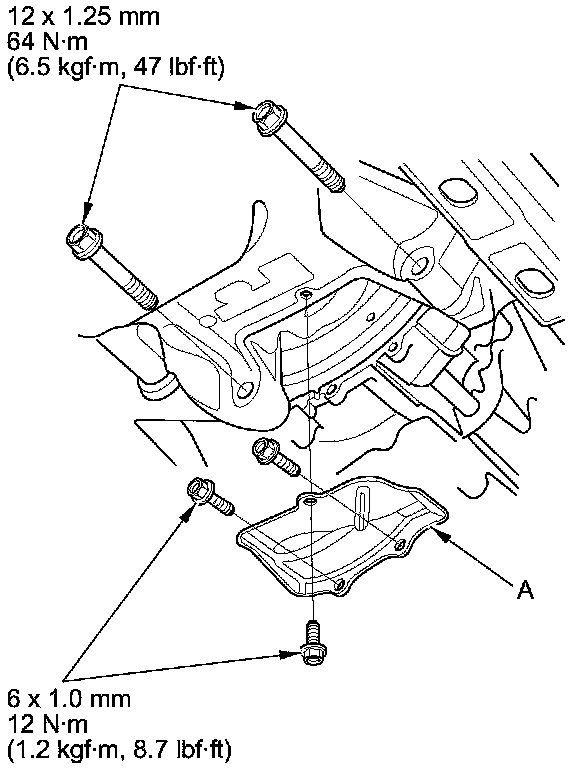 12 x 1.25 mm
64 N·m
(6.5 kgf·m, 47 lbf·ft)

A

6 x 1.0 mm
12 N·m
(1.2 kgf·m, 8.7 lbf·ft)