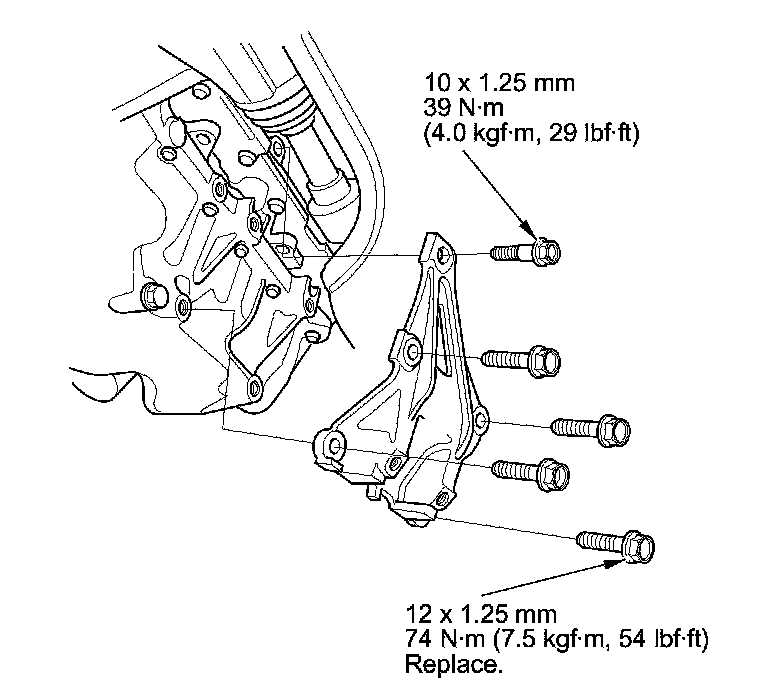 10 x 1.25 mm
39 N·m
(4.0 kgf·m, 29 lbf·ft)

12 x 1.25 mm
74 N·m (7.5 kgf·m, 54 lbf·ft)
Replace.