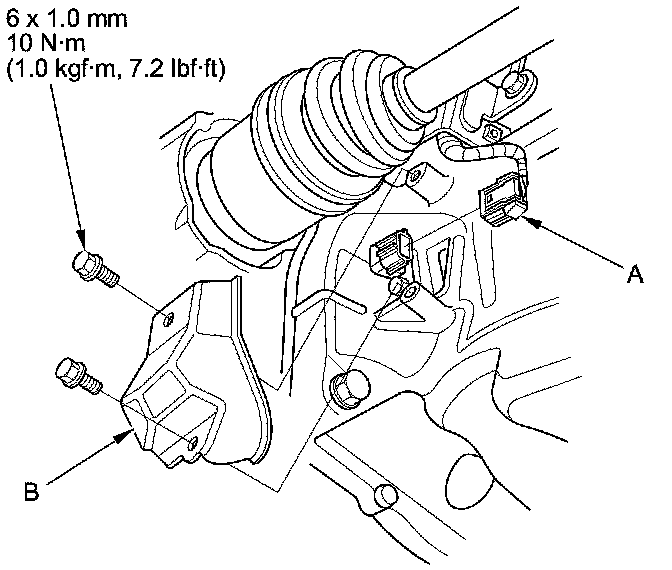 6 x 1.0 mm
10 N·m
(1.0 kgf·m, 7.2 lbf·ft)

A

B