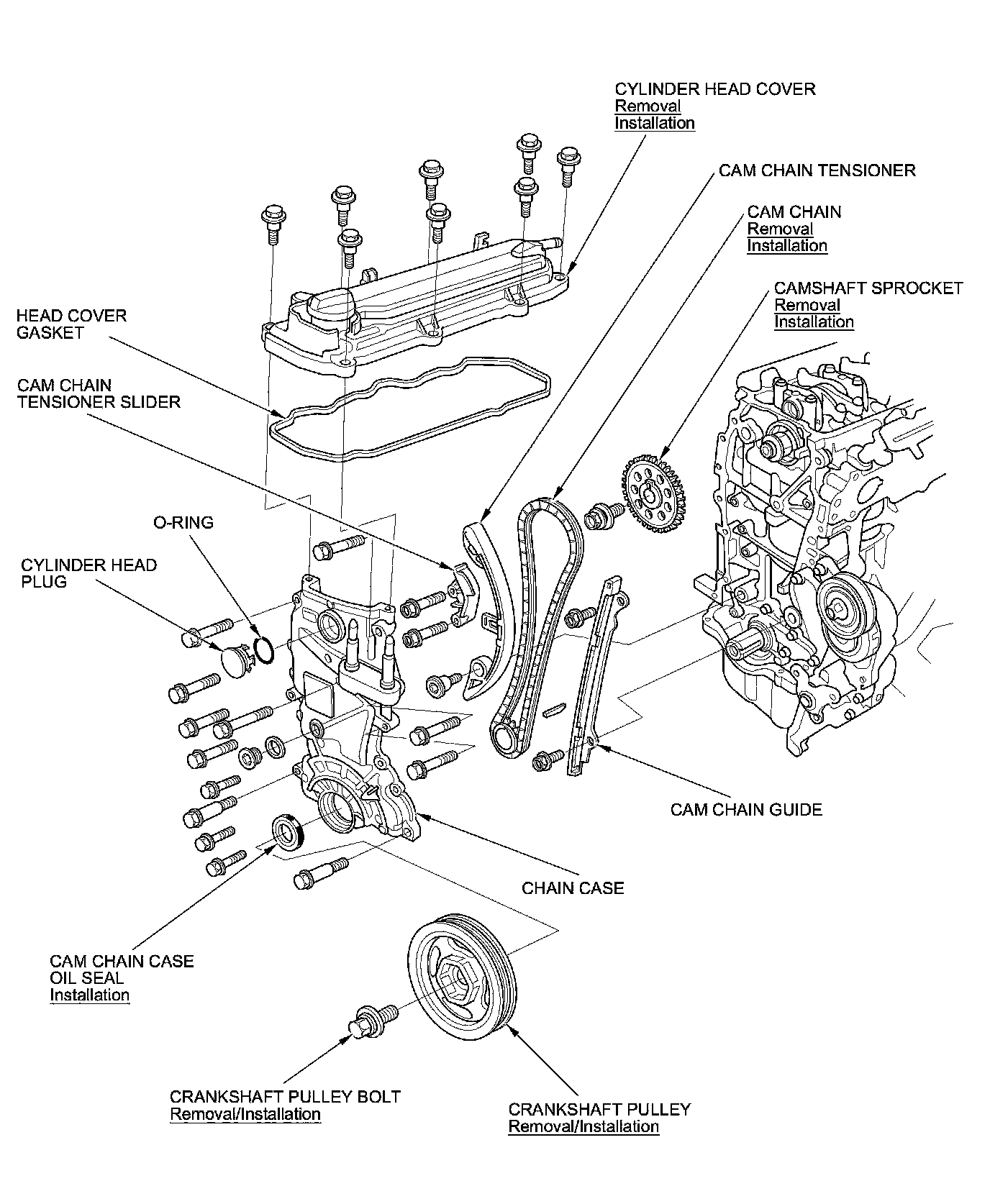 CYLINDER HEAD COVER
Removal
Installation

CAM CHAIN TENSIONER

CAM CHAIN
Removal
Installation

CAMSHAFT SPROCKET
Removal
Installation

HEAD COVER
GASKET

CAM CHAIN
TENSIONER SLIDER

O-RING

CYLINDER HEAD
PLUG

CAM CHAIN GUIDE

CHAIN CASE

CAM CHAIN CASE
OIL SEAL
Installation

CRANKSHAFT PULLEY BOLT
Removal/Installation

CRANKSHAFT PULLEY
Removal/Installation