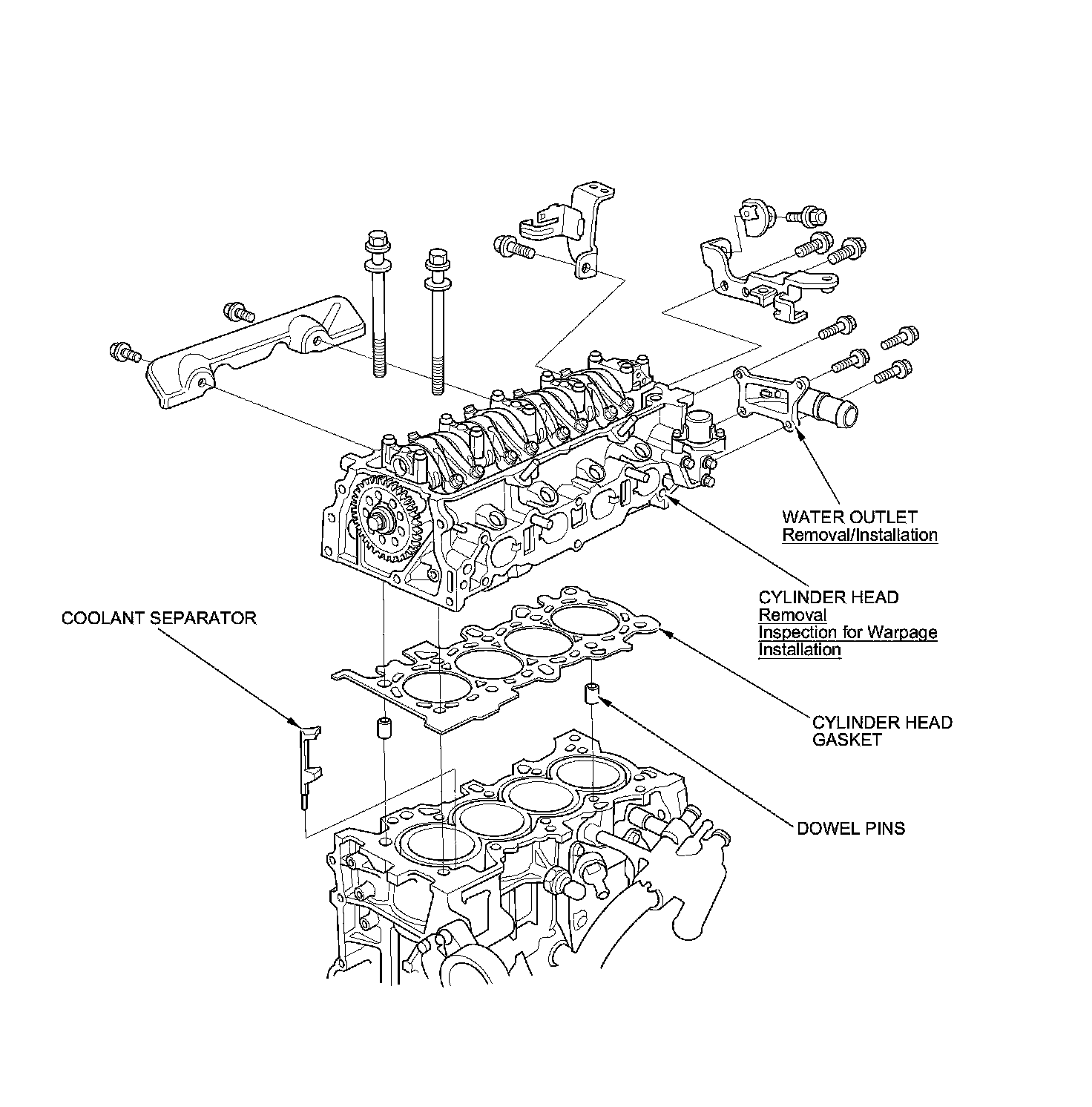 WATER OUTLET
Removal/Installation

CYLINDER HEAD
Removal
Inspection for Warpage
Installation

COOLANT SEPARATOR

CYLINDER HEAD
GASKET

DOWEL PINS