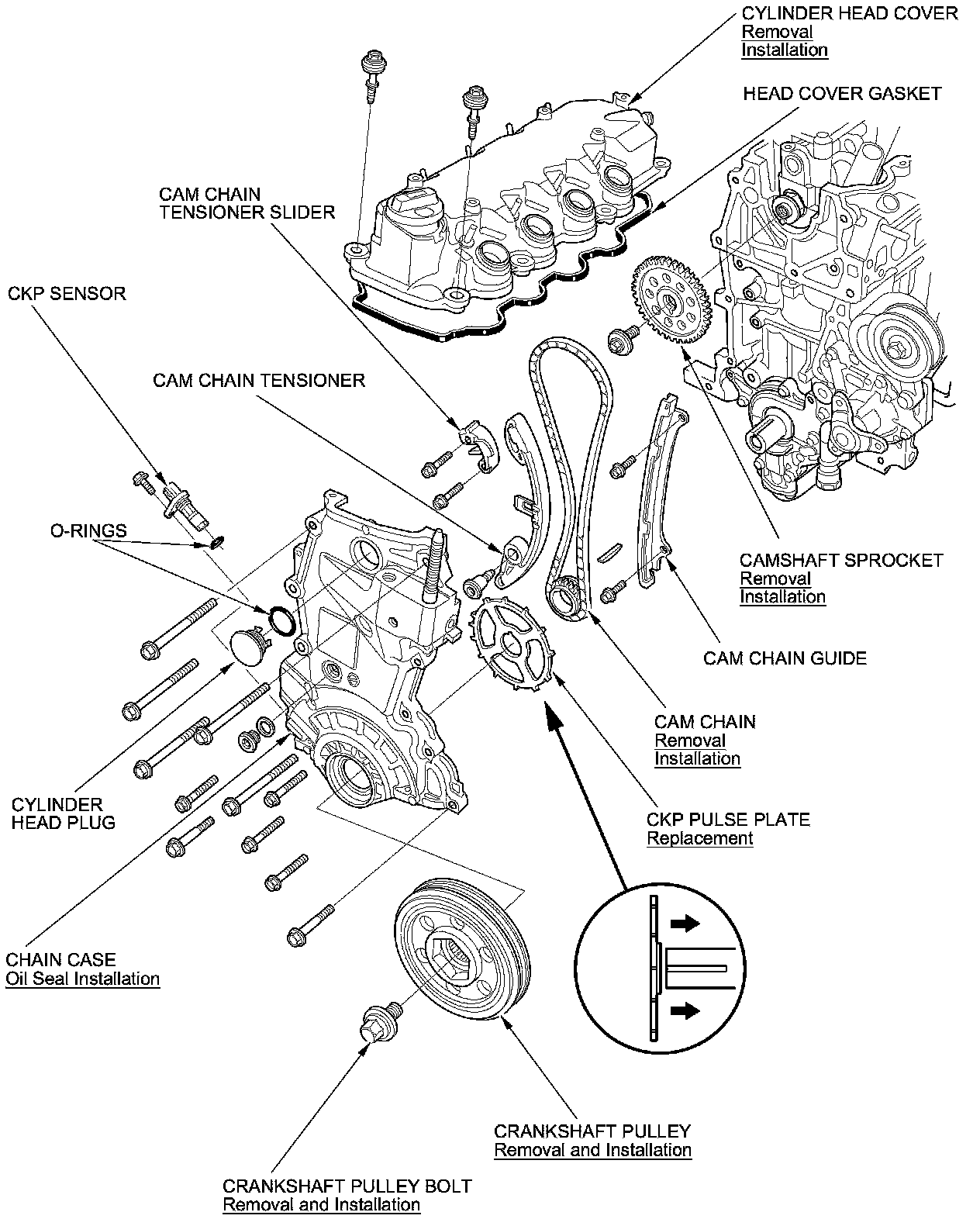 CYLINDER HEAD COVER
Removal
Installation

HEAD COVER GASKET

CAM CHAIN
TENSIONER SLIDER

CKP SENSOR

CAM CHAIN TENSIONER

O-RINGS

CAMSHAFT SPROCKET
Removal
Installation

CAM CHAIN GUIDE

CAM CHAIN
Removal
Installation

CYLINDER
HEAD PLUG

CKP PULSE PLATE
Replacement

CHAIN CASE
Oil Seal Installation

CRANKSHAFT PULLEY
Removal and Installation

CRANKSHAFT PULLEY BOLT
Removal and Installation