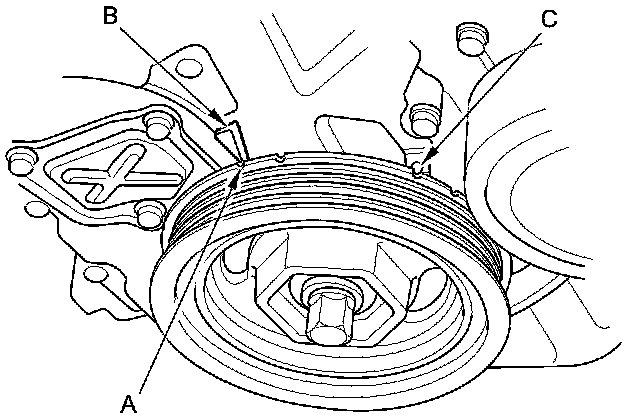 B
C
A