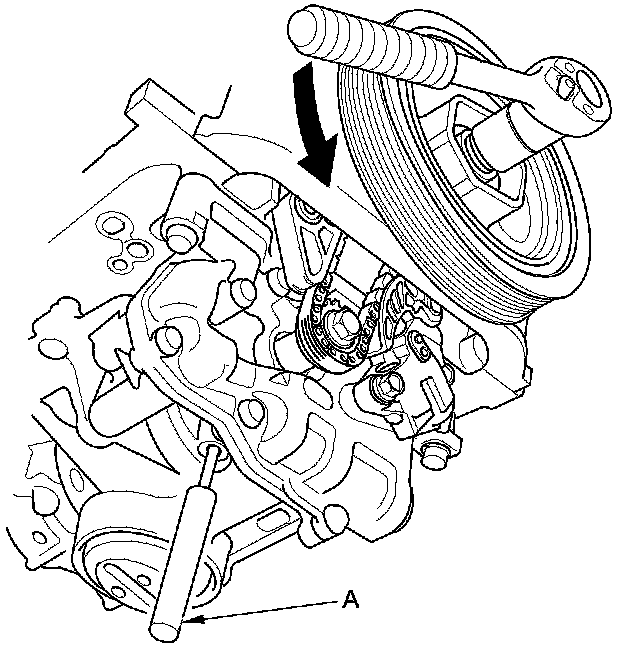 A