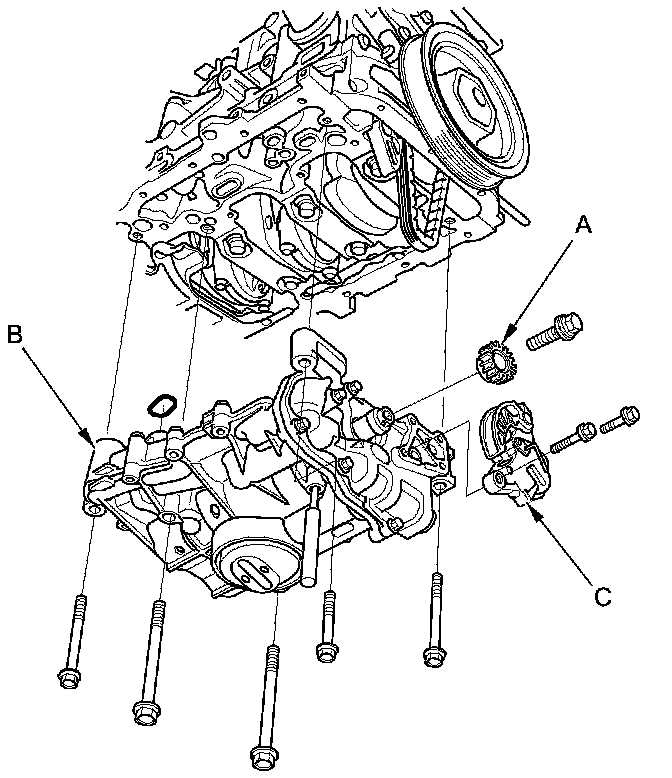 A

B

C