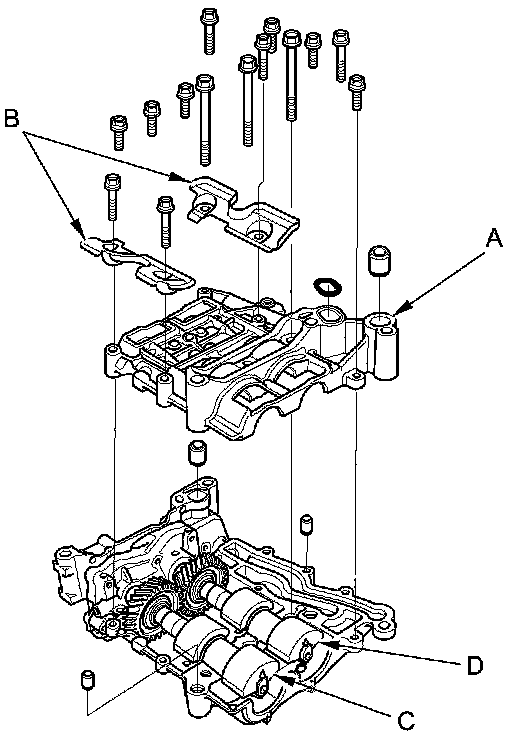 B
A
D
C