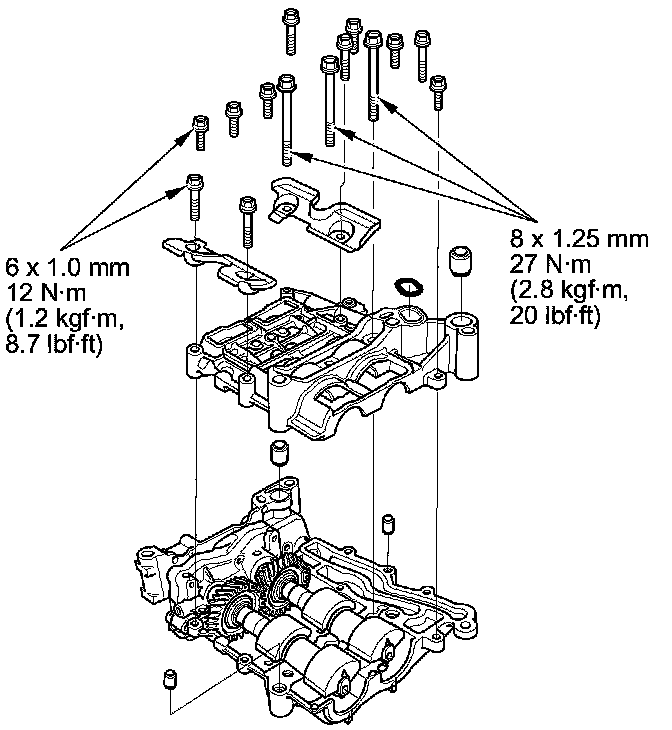 6 x 1.0 mm
12 N·m
(1.2 kgf·m,
8.7 lbf·ft)

8 x 1.25 mm
27 N·m
(2.8 kgf·m,
20 lbf·ft)