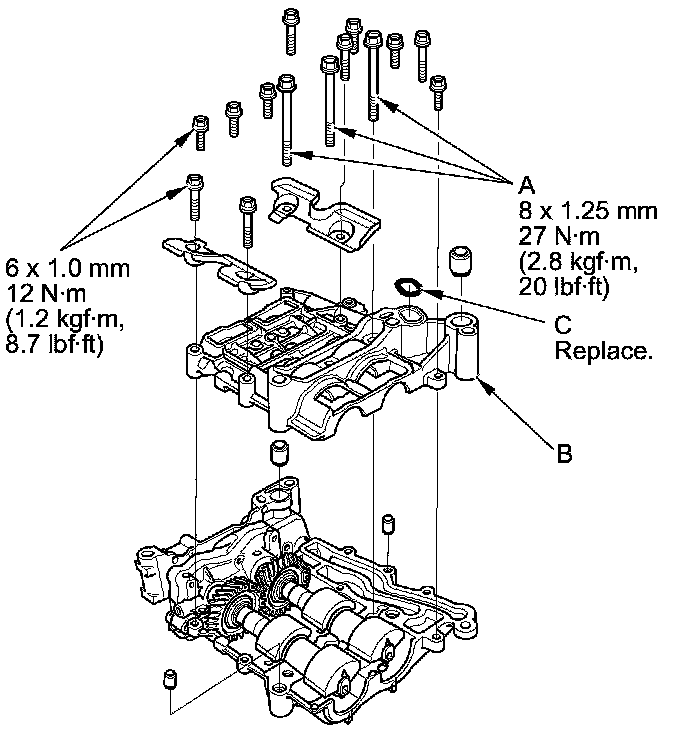 A
8 x 1.25 mm
27 N·m
(2.8 kgf·m,
20 lbf·ft)

6 x 1.0 mm
12 N·m
(1.2 kgf·m,
8.7 lbf·ft)

C
Replace.

B