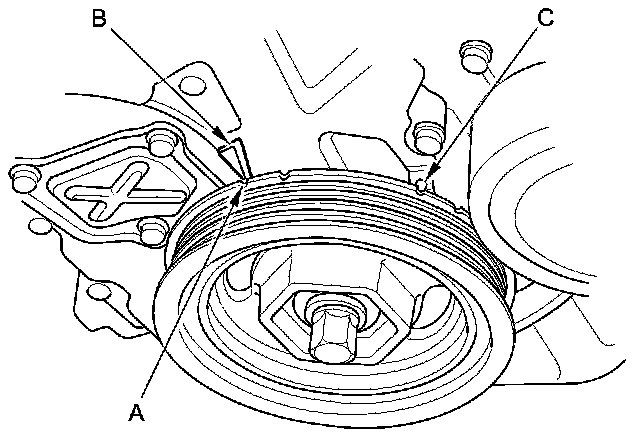 B
C
A