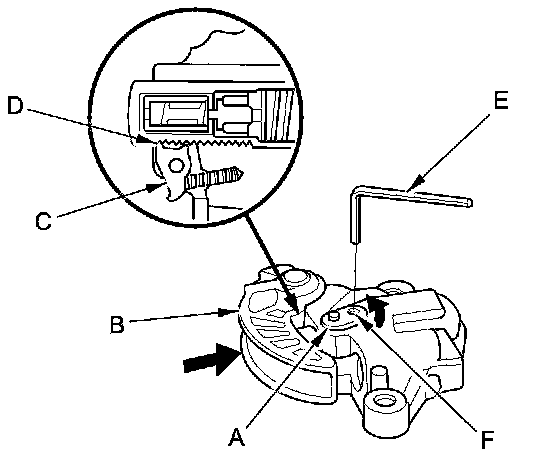 D
E
C
B
A
F