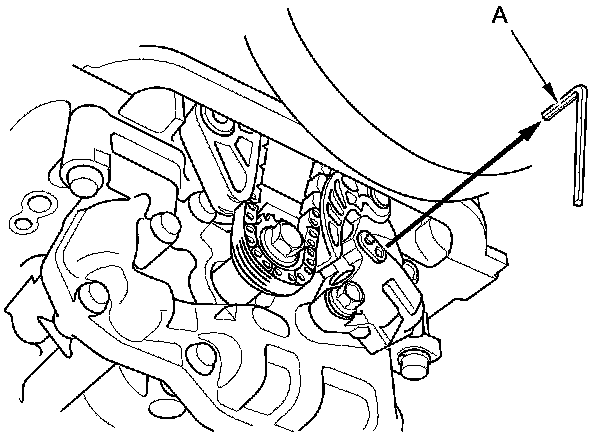 A