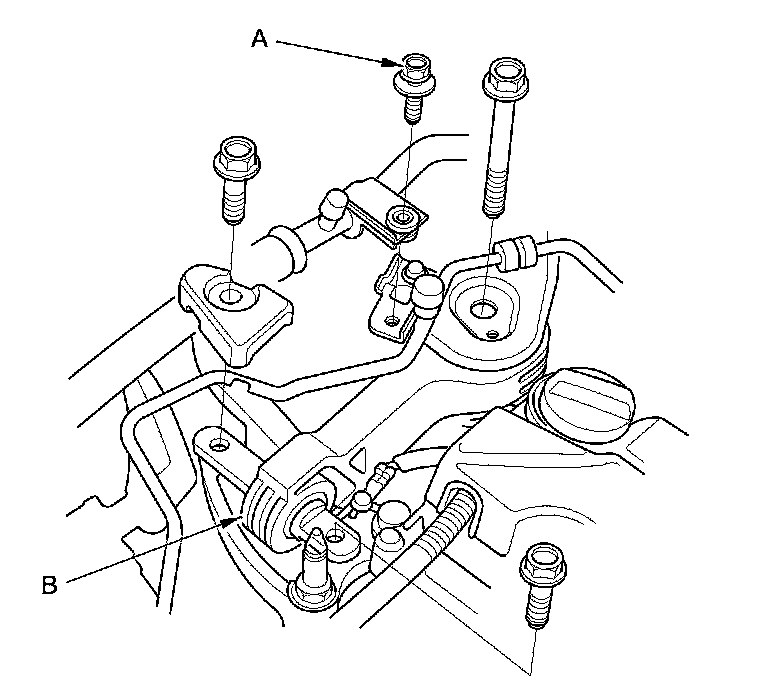 A

B