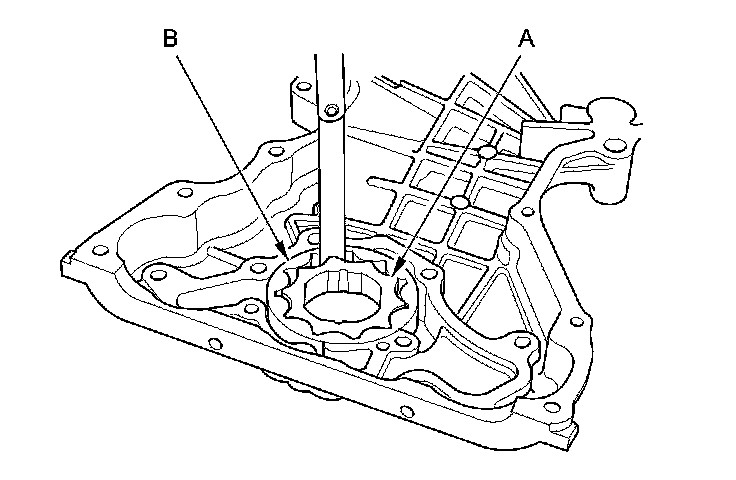 B
A