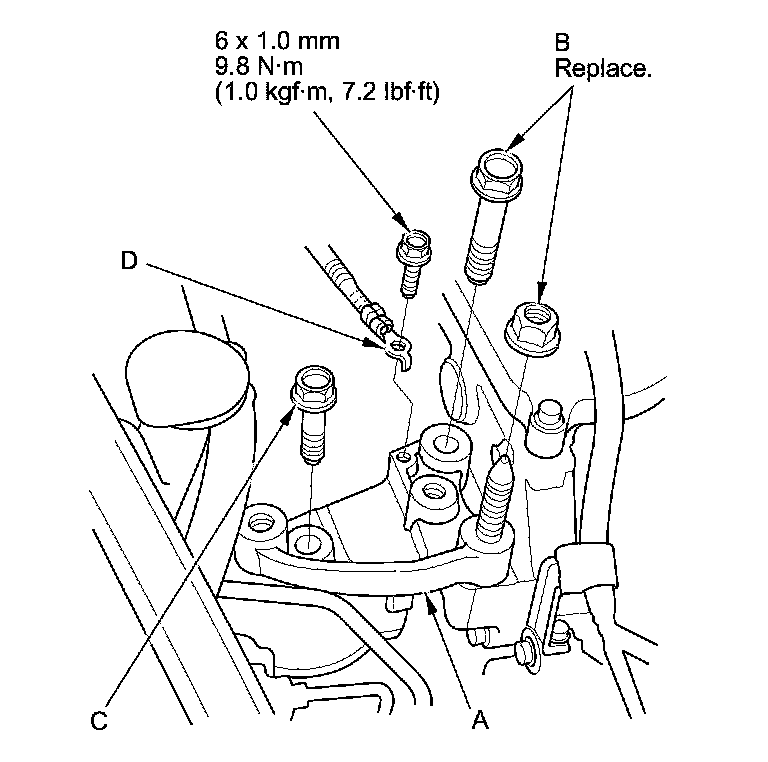 6 x 1.0 mm
9.8 N·m
(1.0 kgf·m, 7.2 lbf·ft)

B
Replace.

D

C

A