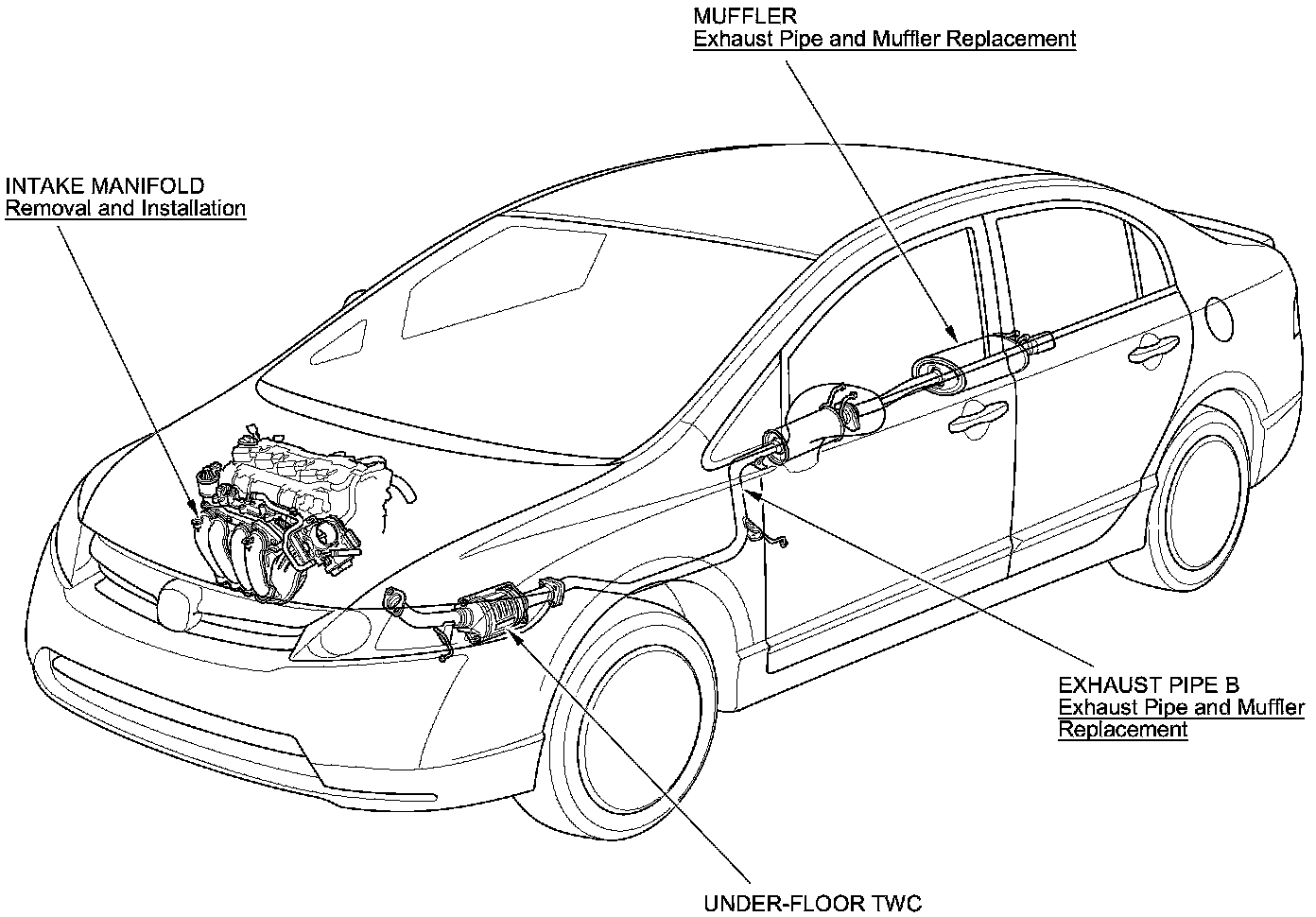 MUFFLER
Exhaust Pipe and Muffler Replacement

INTAKE MANIFOLD
Removal and Installation

EXHAUST PIPE B
Exhaust Pipe and Muffler Replacement

UNDER-FLOOR TWC