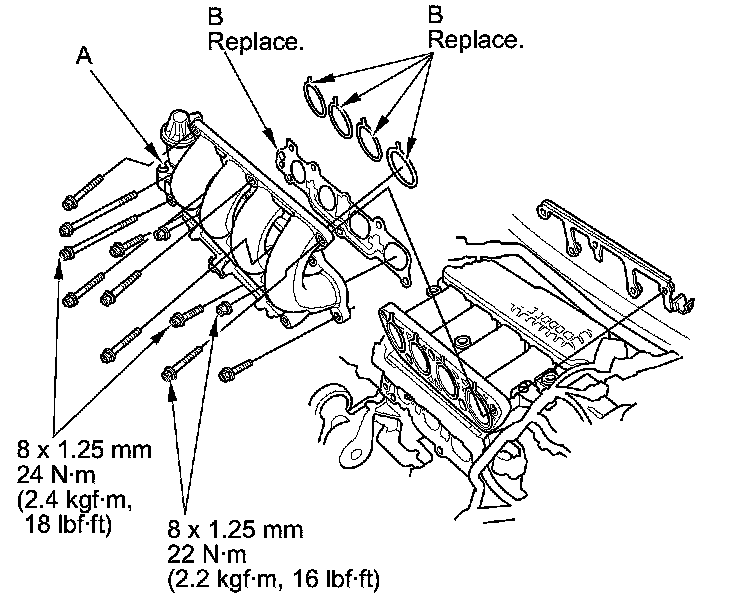 A

B
Replace.

B
Replace.

8 x 1.25 mm
24 N·m
(2.4 kgf·m,
18 lbf·ft)

8 x 1.25 mm
22 N·m
(2.2 kgf·m, 16 lbf·ft)