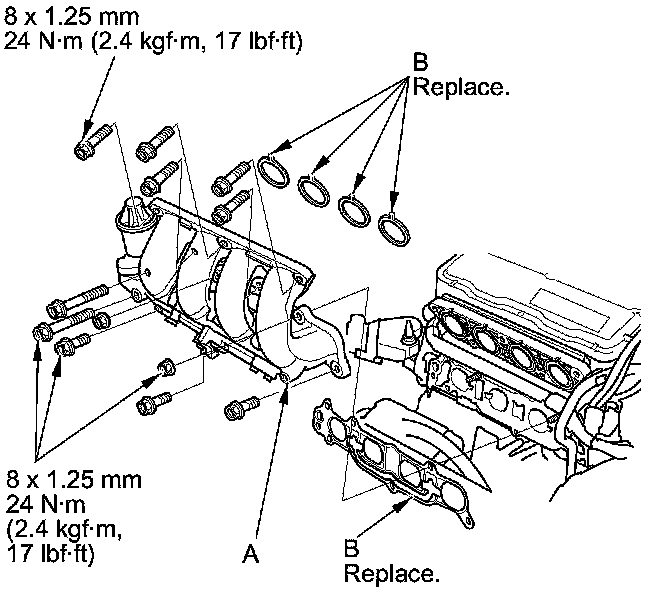 8 x 1.25 mm
24 N·m (2.4 kgf·m, 17 lbf·ft)

B
Replace.

8 x 1.25 mm
24 N·m
(2.4 kgf·m,
17 lbf·ft)

A

B
Replace.