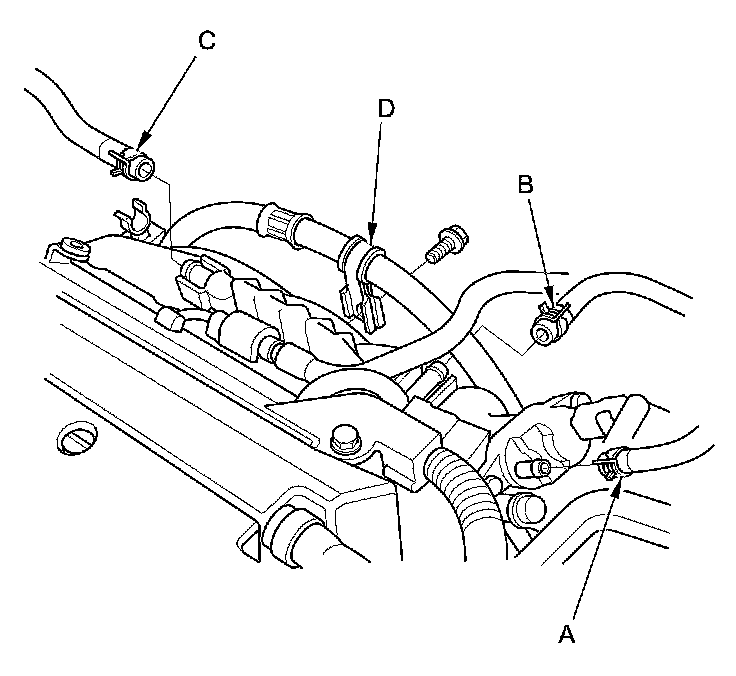 C
D
B
A