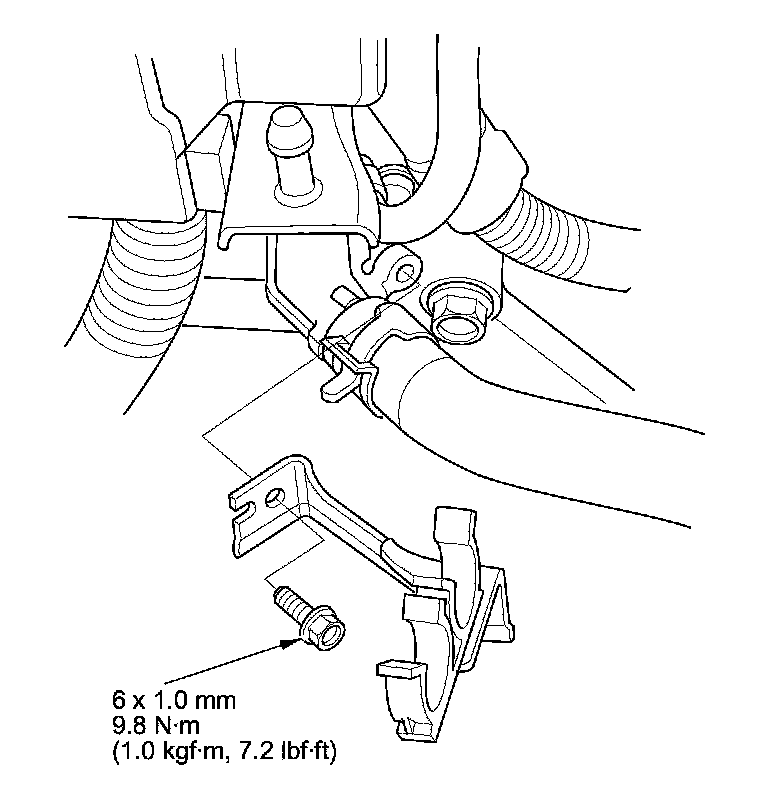 6 x 1.0 mm
9.8 N·m
(1.0 kgf·m, 7.2 lbf·ft)