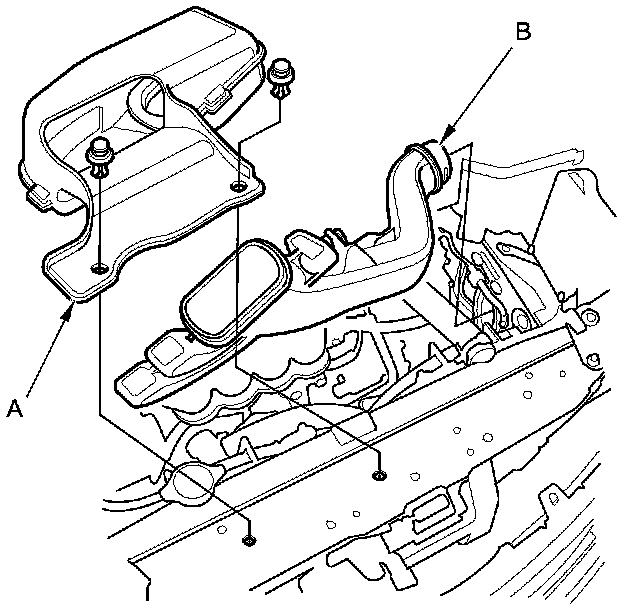 B
A