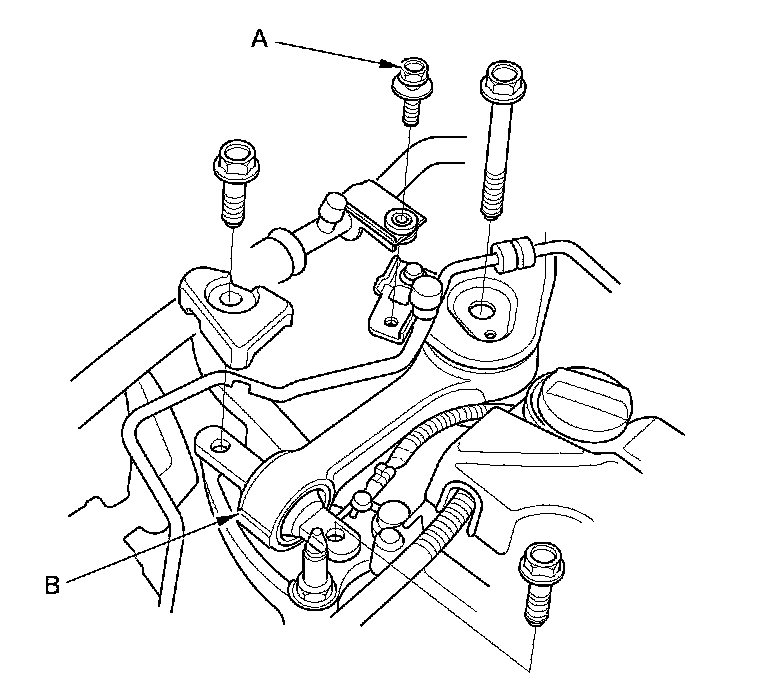 A

B