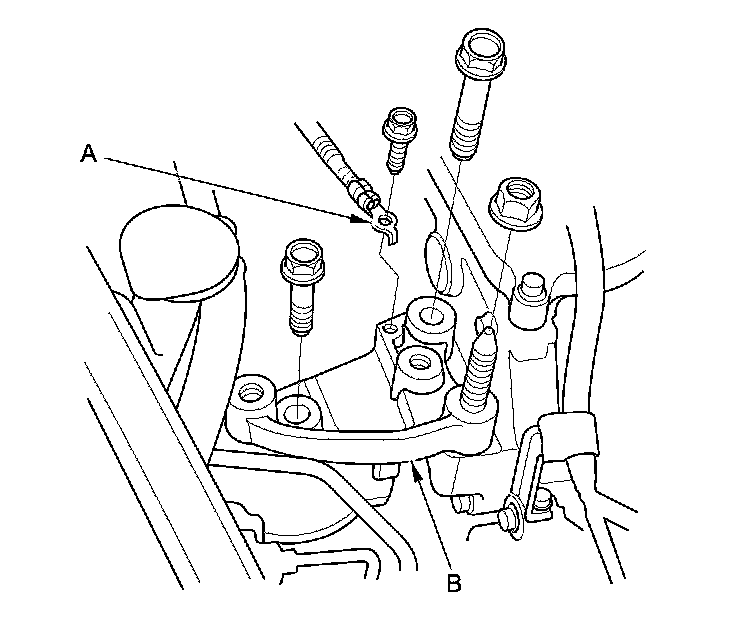 A

B