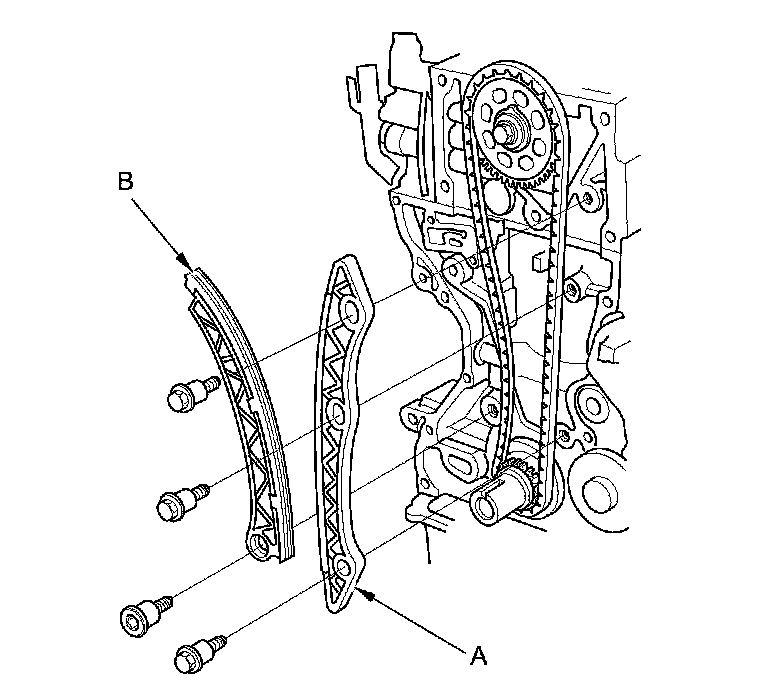 B

A