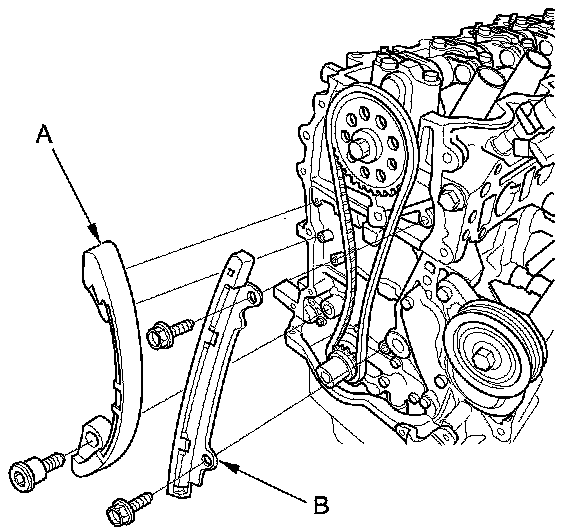 A

B