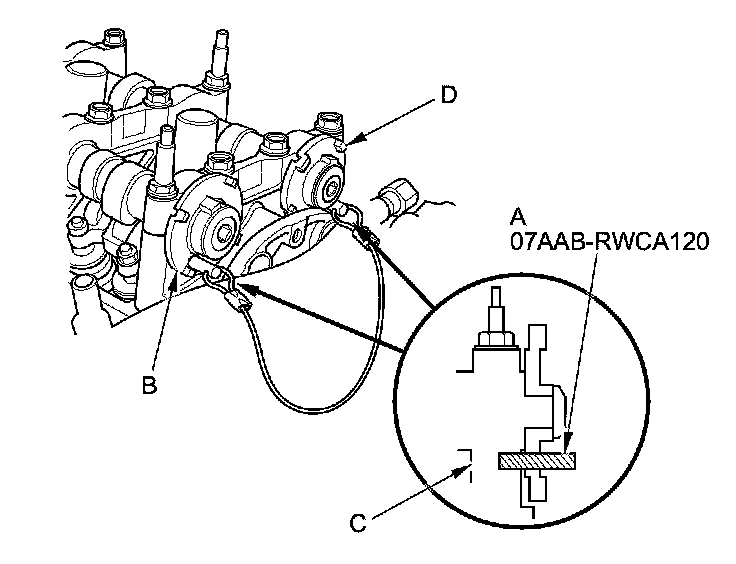 D

A
07AAB-RWCA120

B

C