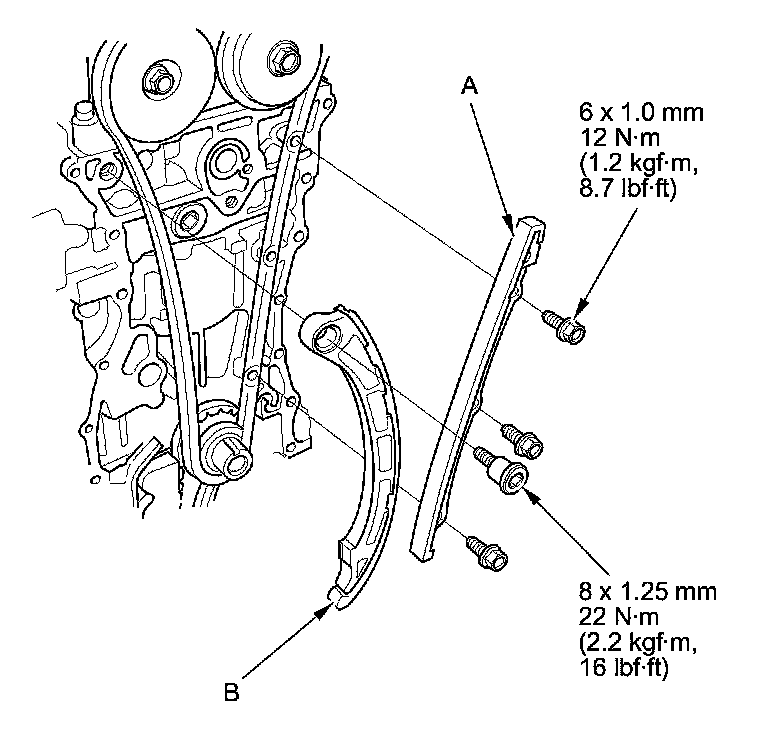 A

6 x 1.0 mm
12 N·m
(1.2 kgf·m,
8.7 lbf·ft)

8 x 1.25 mm
22 N·m
(2.2 kgf·m,
16 lbf·ft)

B