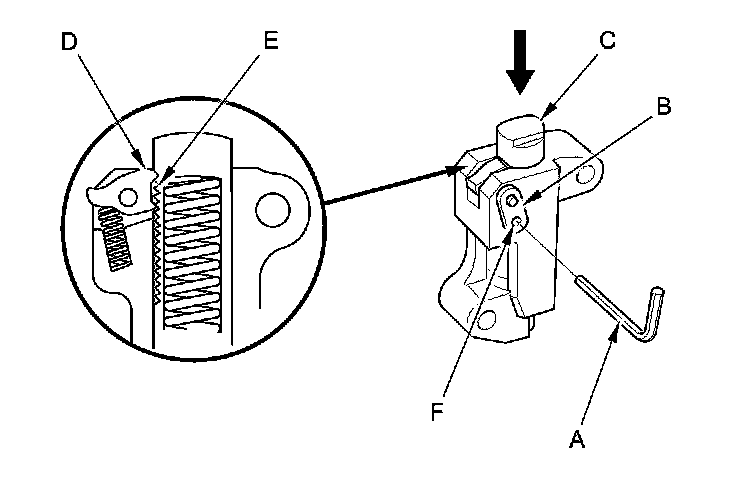 D
E
C
B
F
A