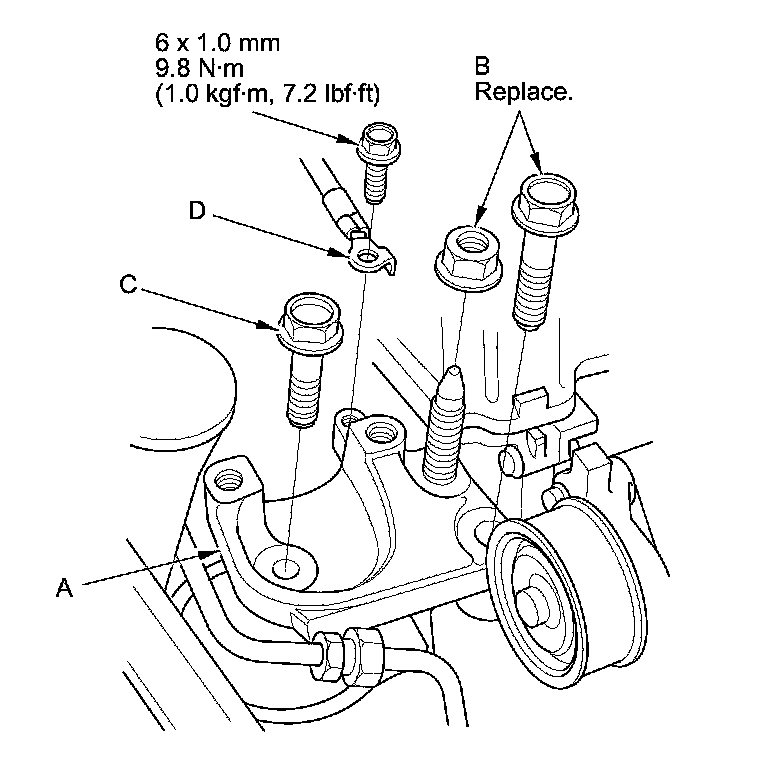 6 x 1.0 mm
9.8 N·m
(1.0 kgf·m, 7.2 lbf·ft)

B
Replace.

D

C

A