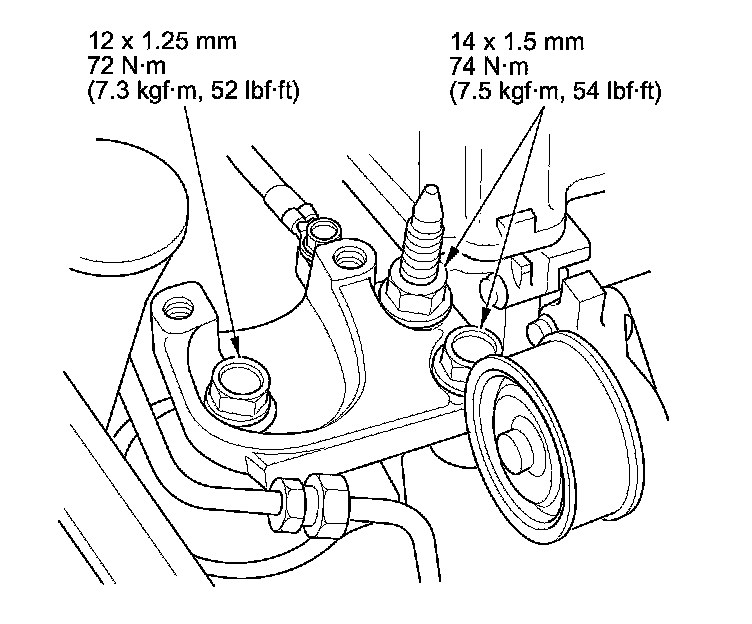 12 x 1.25 mm
72 N·m
(7.3 kgf·m, 52 lbf·ft)

14 x 1.5 mm
74 N·m
(7.5 kgf·m, 54 lbf·ft)