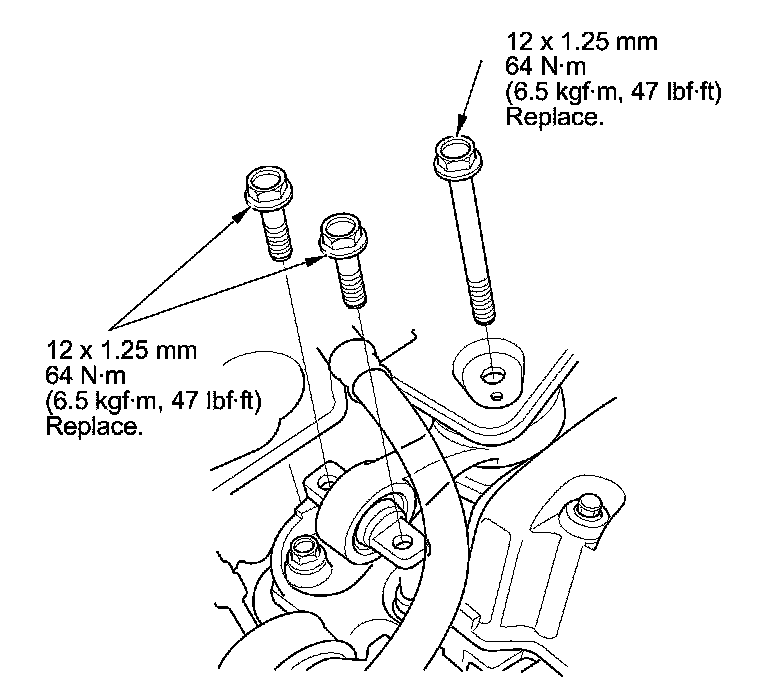 12 x 1.25 mm
64 N·m
(6.5 kgf·m, 47 lbf·ft)
Replace.

12 x 1.25 mm
64 N·m
(6.5 kgf·m, 47 lbf·ft)
Replace.