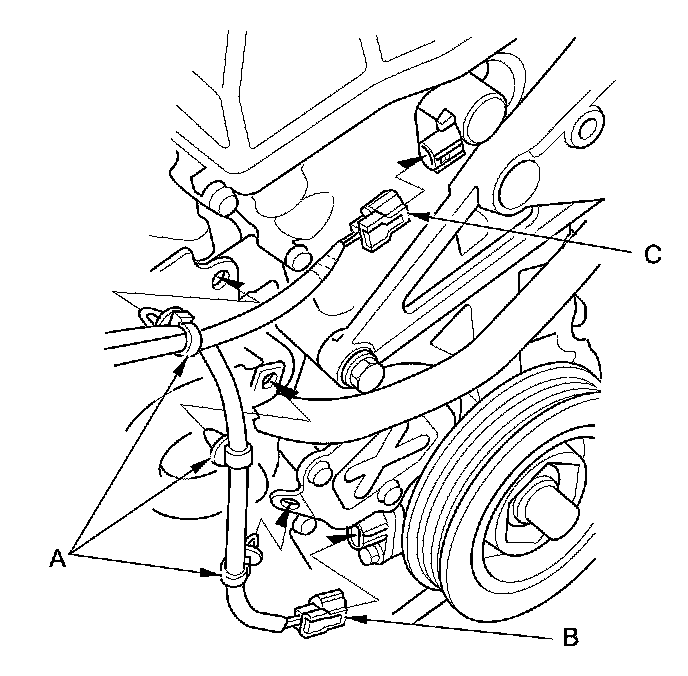 C
A
B