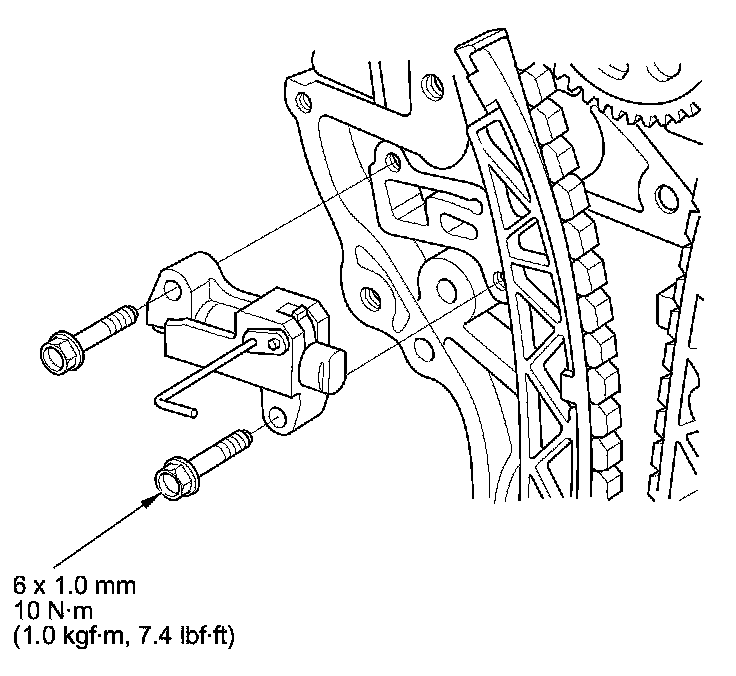 6 x 1.0 mm
10 N·m
(1.0 kgf·m, 7.4 lbf·ft)