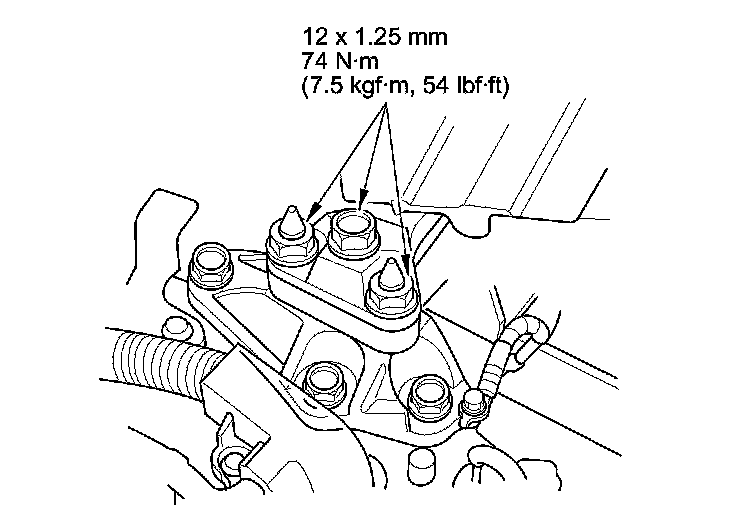 12 x 1.25 mm
74 N·m
(7.5 kgf·m, 54 lbf·ft)