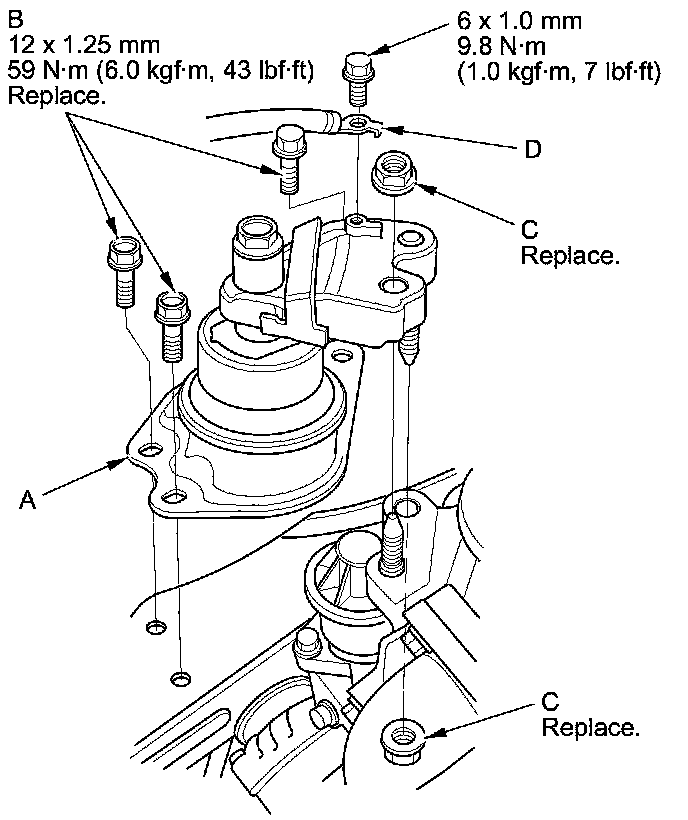 B
12 x 1.25 mm
59 N·m (6.0 kgf·m, 43 lbf·ft)
Replace.

6 x 1.0 mm
9.8 N·m
(1.0 kgf·m, 7 lbf·ft)

D

C
Replace.

A

C
Replace.