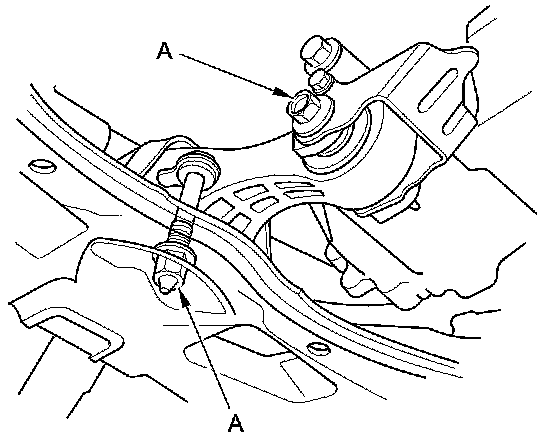 A

A