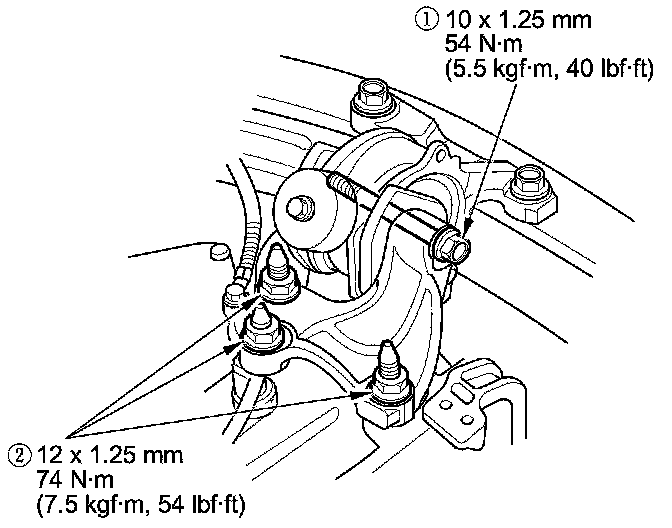 ① 10 x 1.25 mm
54 N·m
(5.5 kgf·m, 40 lbf·ft)

② 12 x 1.25 mm
74 N·m
(7.5 kgf·m, 54 lbf·ft)