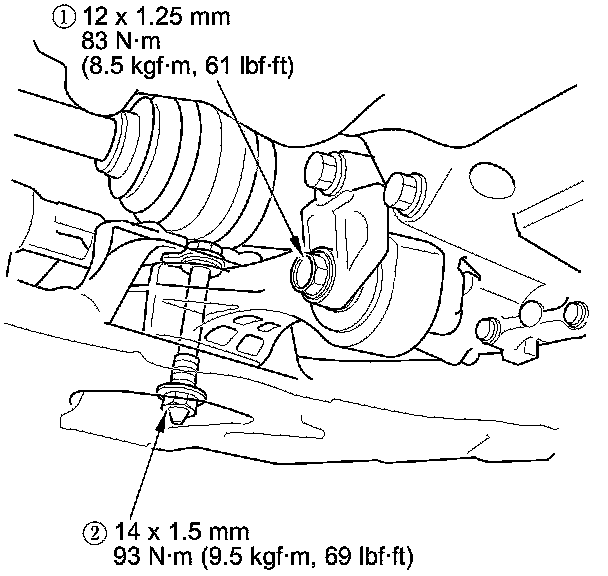 ① 12 x 1.25 mm
83 N·m
(8.5 kgf·m, 61 lbf·ft)

② 14 x 1.5 mm
93 N·m (9.5 kgf·m, 69 lbf·ft)